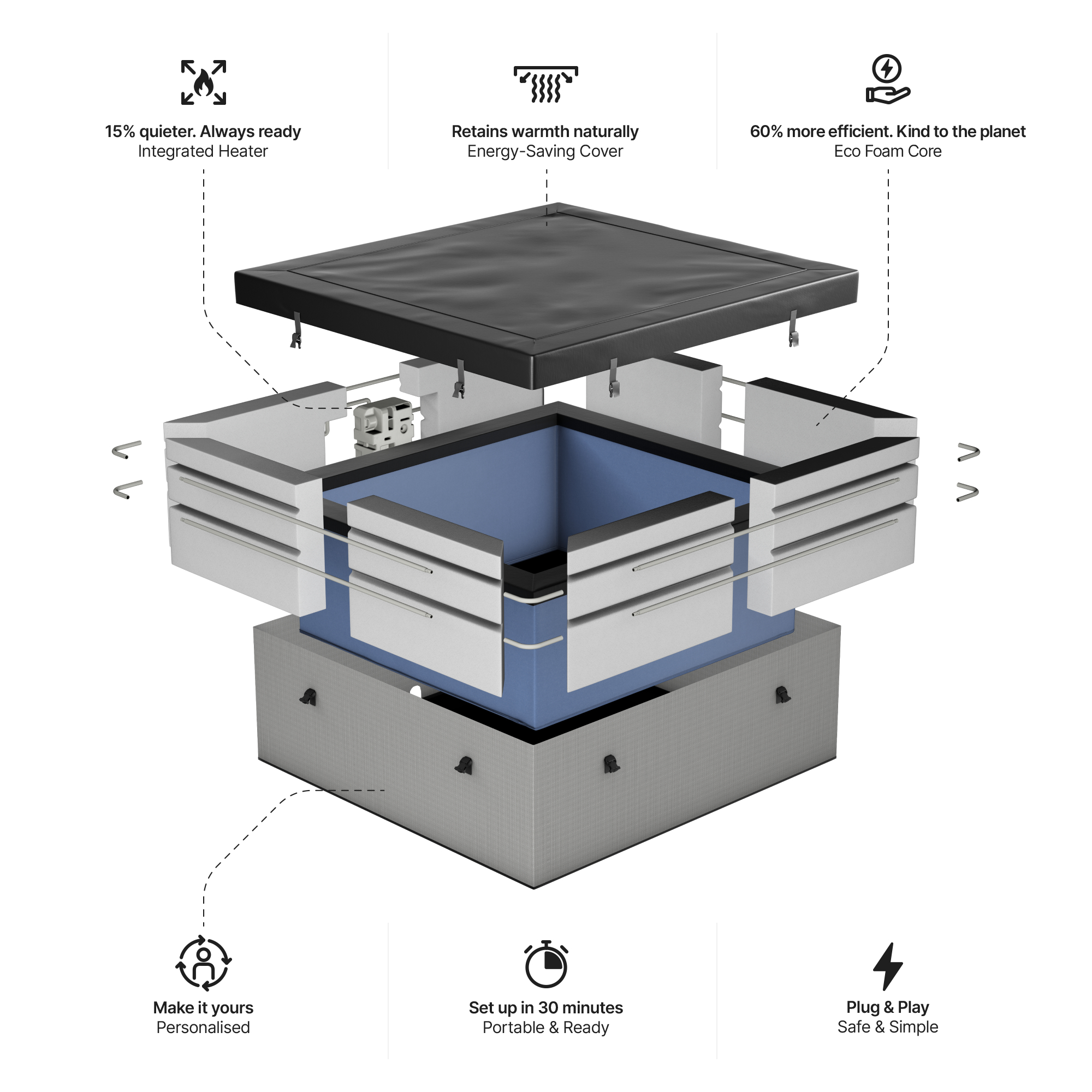 15% quieter. Always ready
Integrated Heater

Retains warmth naturally
Energy-Saving Cover

60% more efficient. Kind to the planet
Eco Foam Core

Make it yours
Personalised

Set up in 30 minutes
Portable & Ready

Plug & Play
Safe & Simple