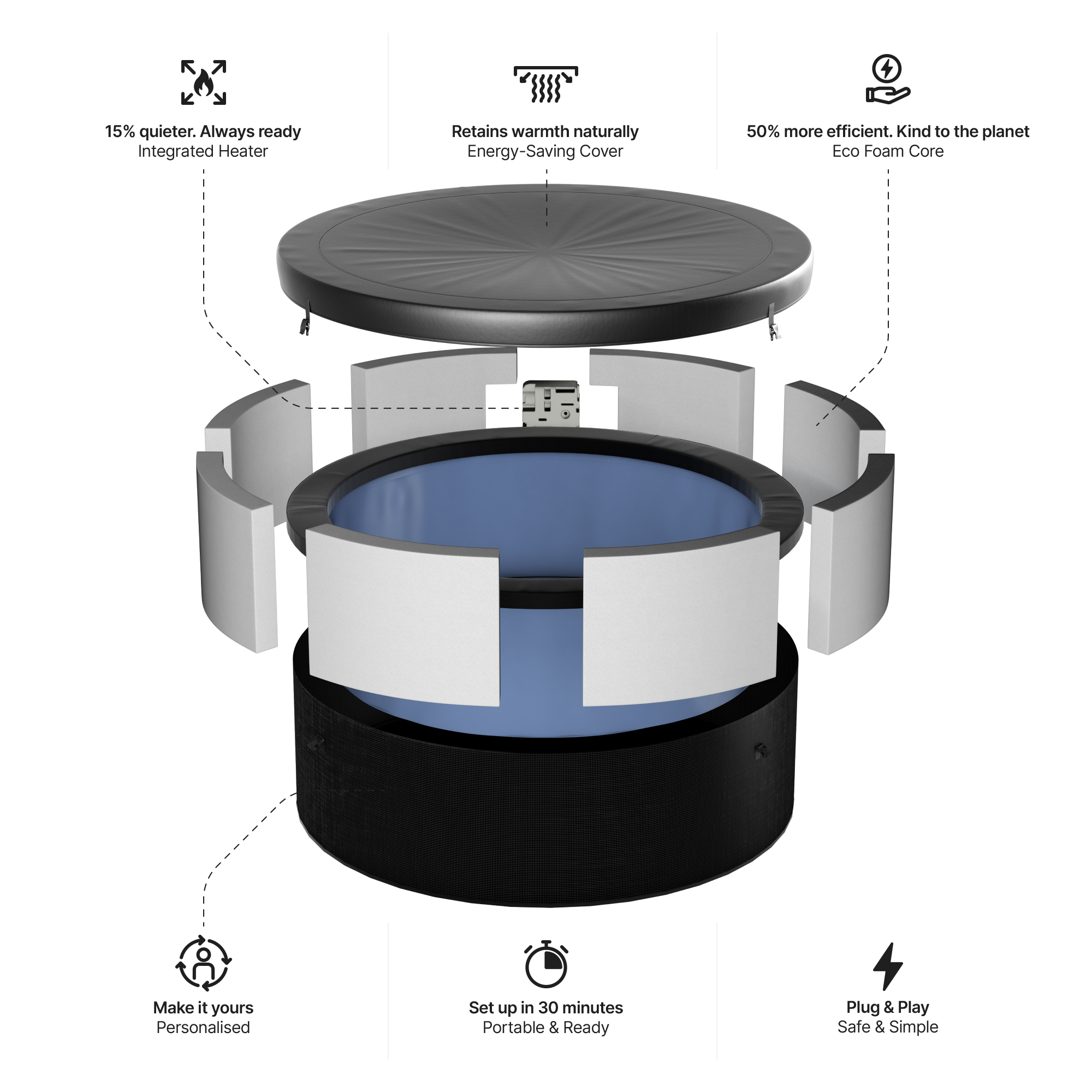 15% quieter. Always ready
Integrated Heater

Retains warmth naturally
Energy-Saving Cover

50% more efficient. Kind to the planet
Eco Foam Core

Make it yours
Personalised

Set up in 30 minutes
Portable & Ready

Plug & Play
Safe & Simple