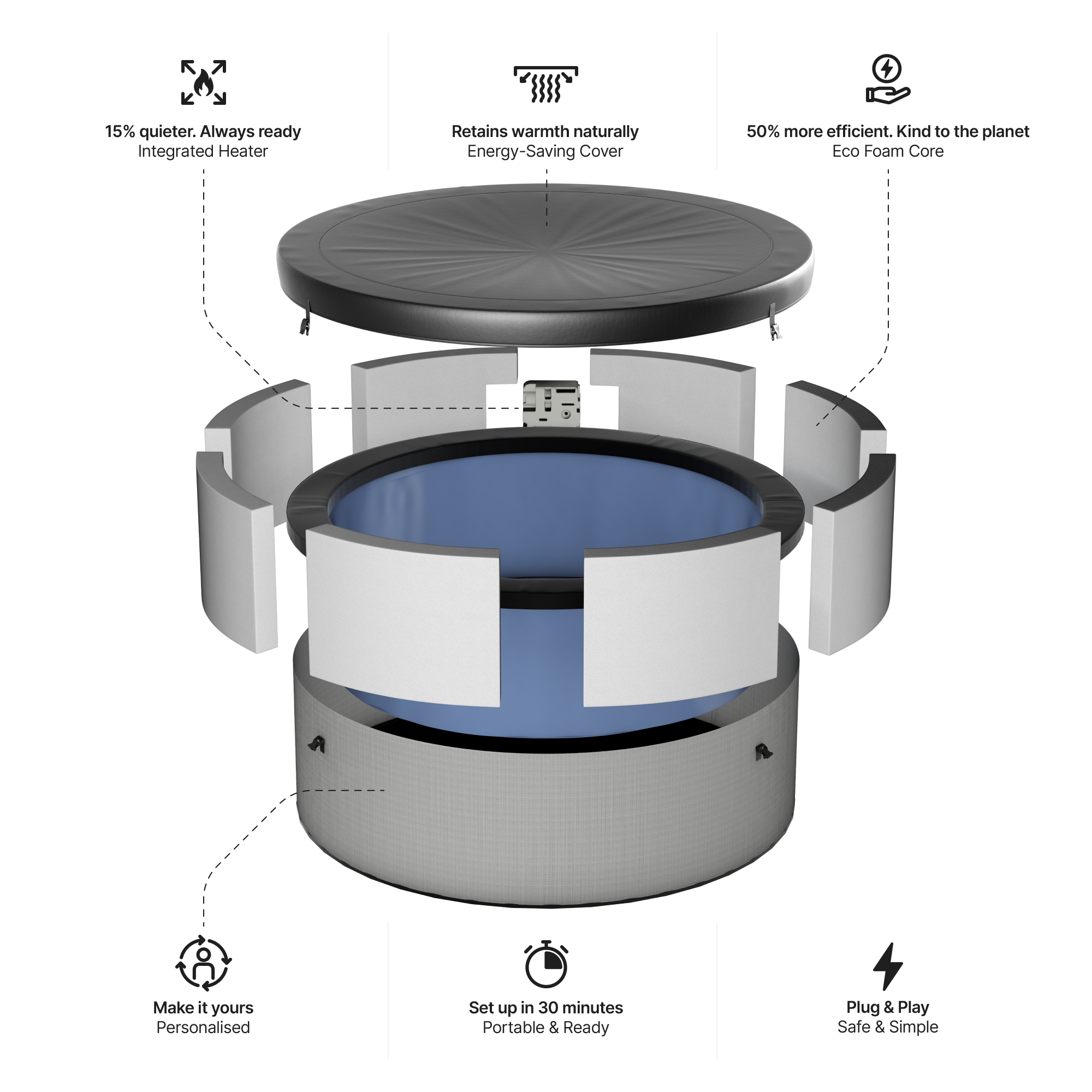 15% quieter. Always ready
Integrated Heater

Retains warmth naturally
Energy-Saving Cover

50% more efficient. Kind to the planet
Eco Foam Core

Make it yours
Personalised

Set up in 30 minutes
Portable & Ready

Plug & Play
Safe & Simple