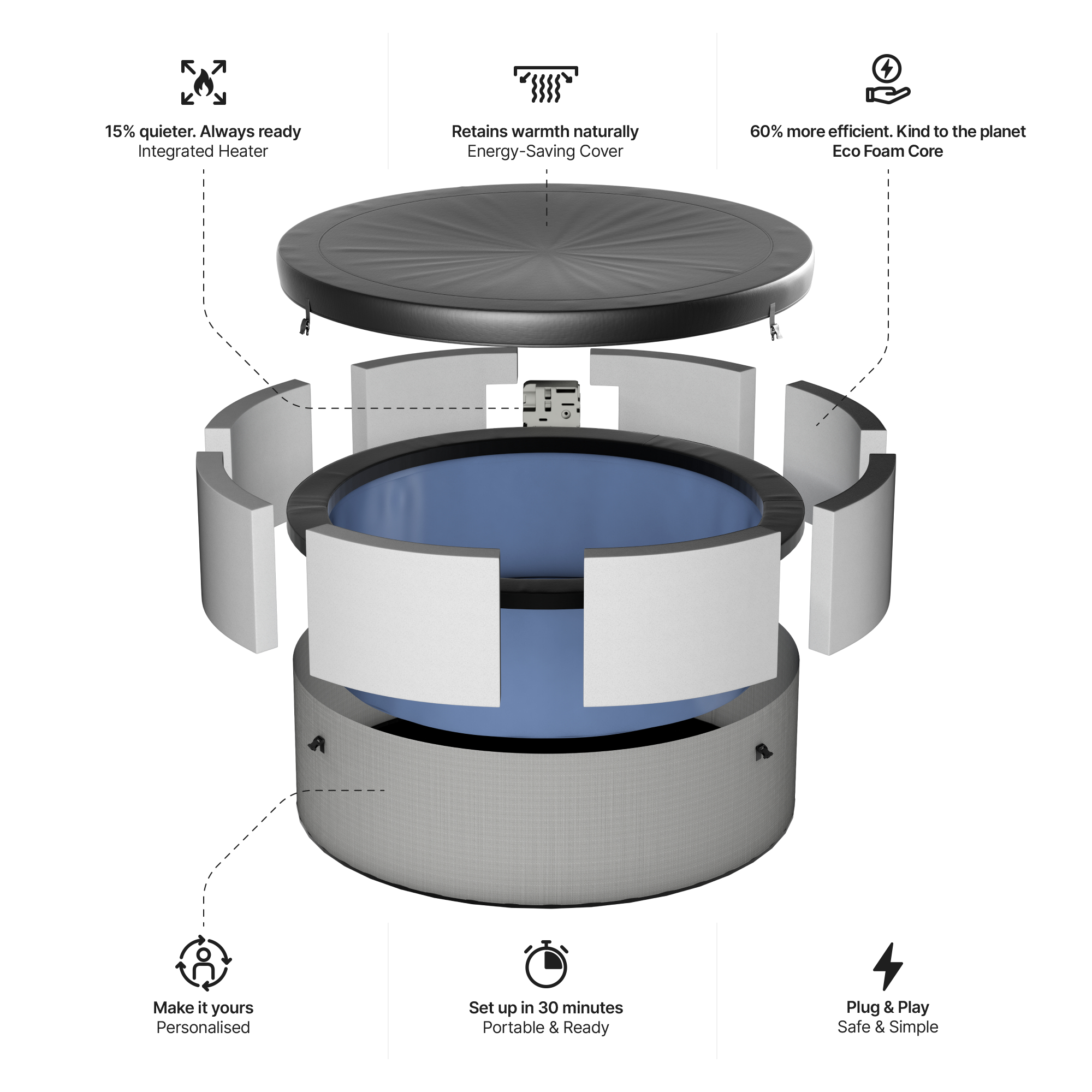 15% quieter. Always ready
Integrated Heater

Retains warmth naturally
Energy-Saving Cover

60% more efficient. Kind to the planet
Eco Foam Core

Make it yours
Personalised

Set up in 30 minutes
Portable & Ready

Plug & Play
Safe & Simple