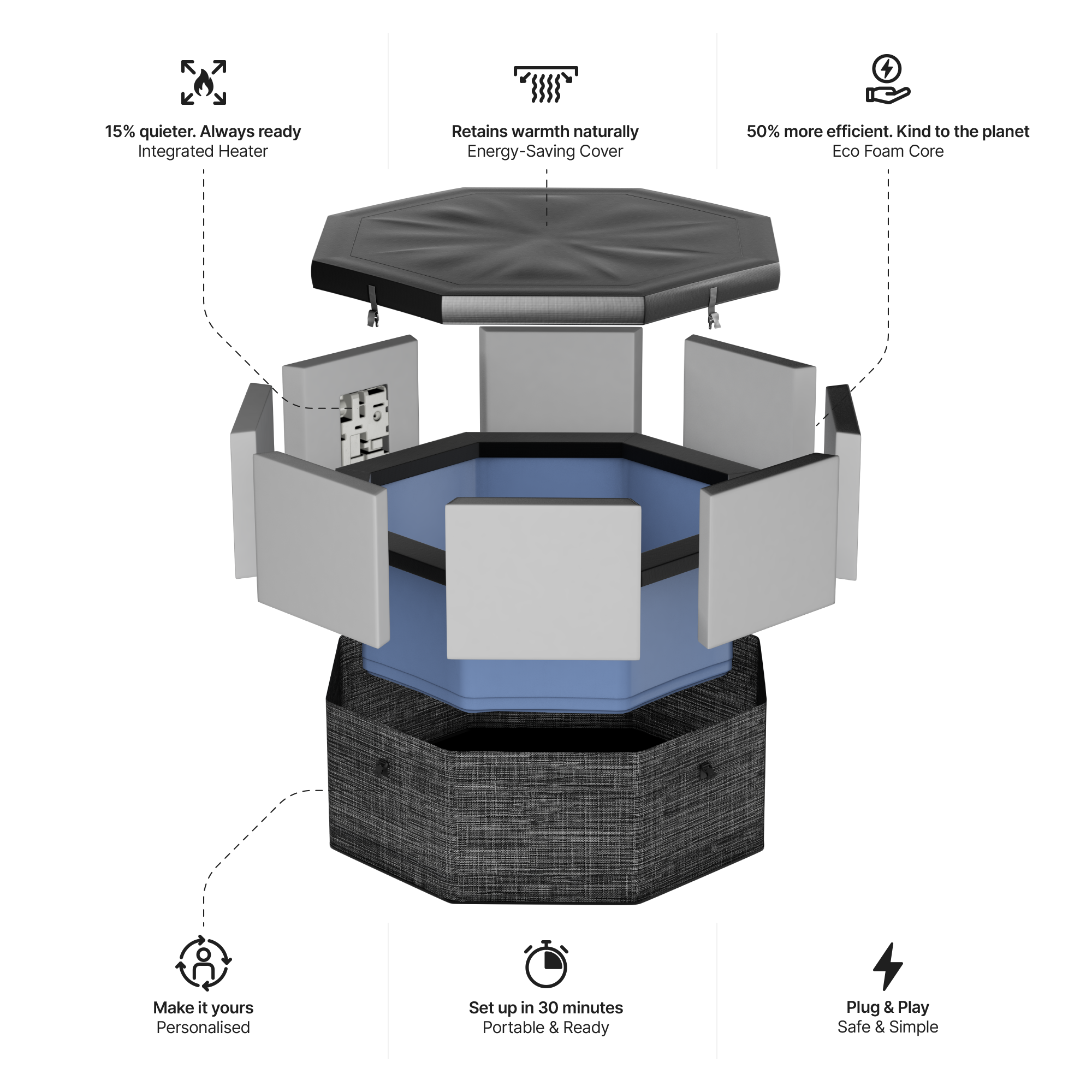 15% quieter. Always ready
Integrated Heater

Retains warmth naturally
Energy-Saving Cover

50% more efficient. Kind to the planet
Eco Foam Core

Make it yours
Personalised

Set up in 30 minutes
Portable & Ready

Plug & Play
Safe & Simple