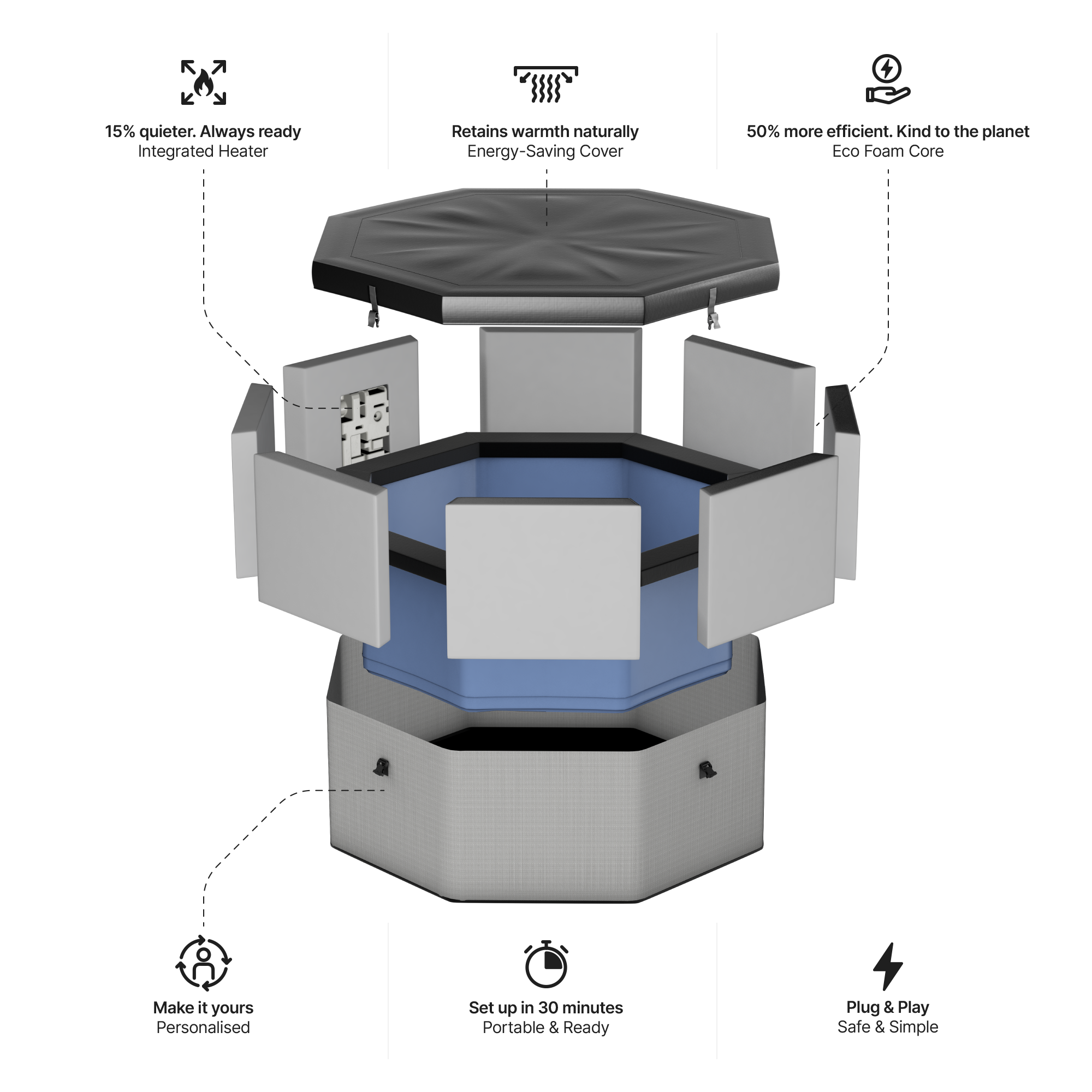 15% quieter. Always ready
Integrated Heater

Retains warmth naturally
Energy-Saving Cover

50% more efficient. Kind to the planet
Eco Foam Core

Make it yours
Personalised

Set up in 30 minutes
Portable & Ready

Plug & Play
Safe & Simple