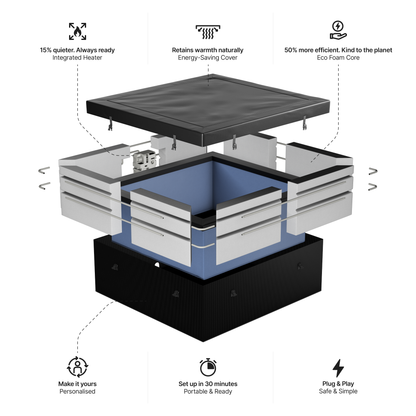 15% quieter. Always ready
Integrated Heater

Retains warmth naturally
Energy-Saving Cover

50% more efficient. Kind to the planet
Eco Foam Core

Make it yours
Personalised

Set up in 30 minutes
Portable & Ready

Plug & Play
Safe & Simple