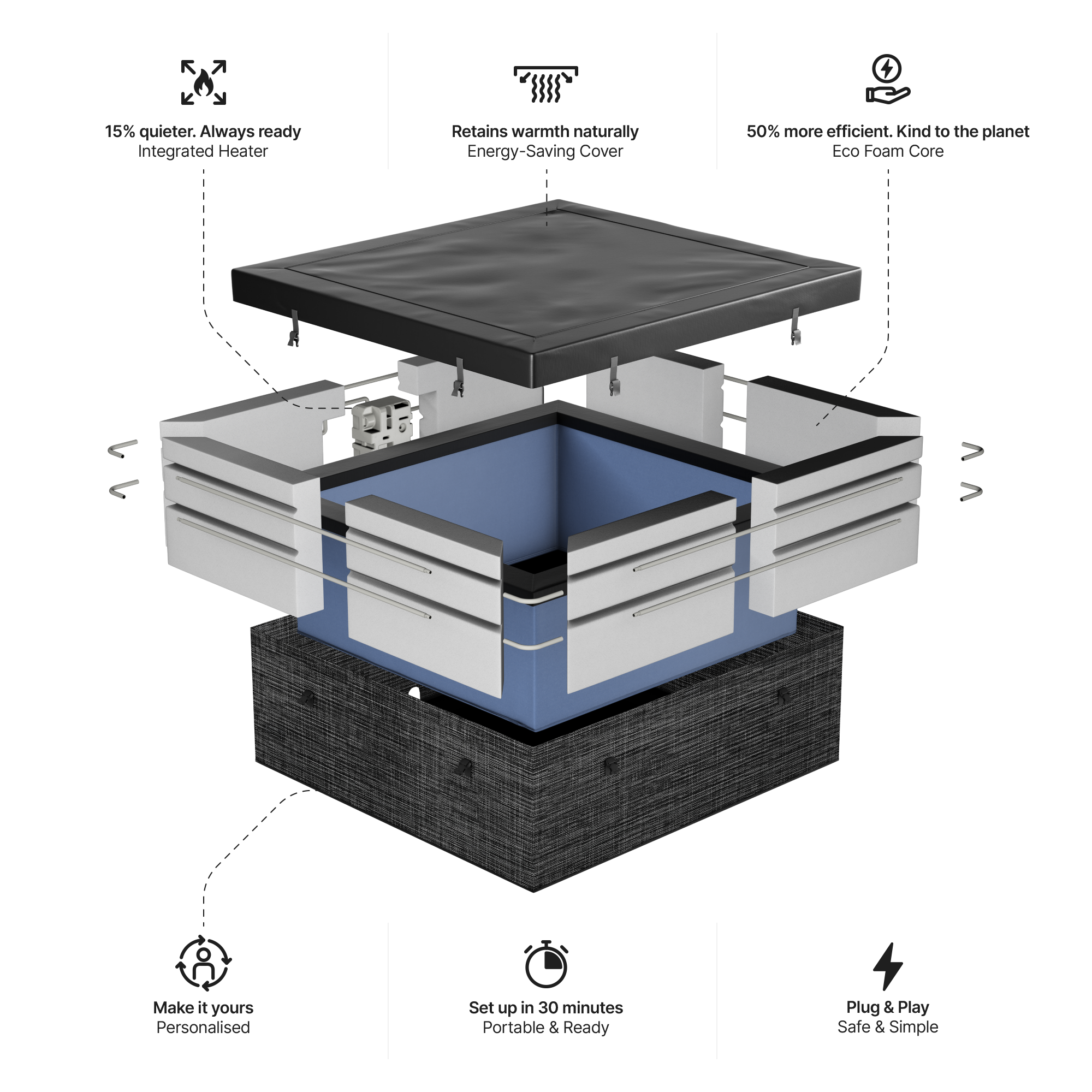 15% quieter. Always ready
Integrated Heater

Retains warmth naturally
Energy-Saving Cover

50% more efficient. Kind to the planet
Eco Foam Core

Make it yours
Personalised

Set up in 30 minutes
Portable & Ready

Plug & Play
Safe & Simple