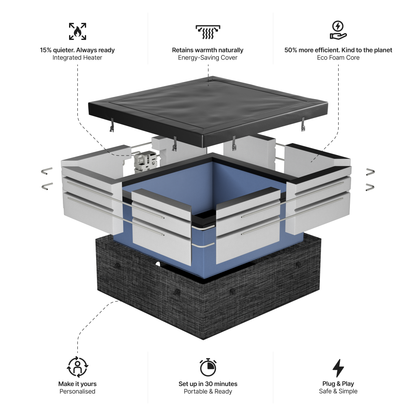 15% quieter. Always ready
Integrated Heater

Retains warmth naturally
Energy-Saving Cover

50% more efficient. Kind to the planet
Eco Foam Core

Make it yours
Personalised

Set up in 30 minutes
Portable & Ready

Plug & Play
Safe & Simple