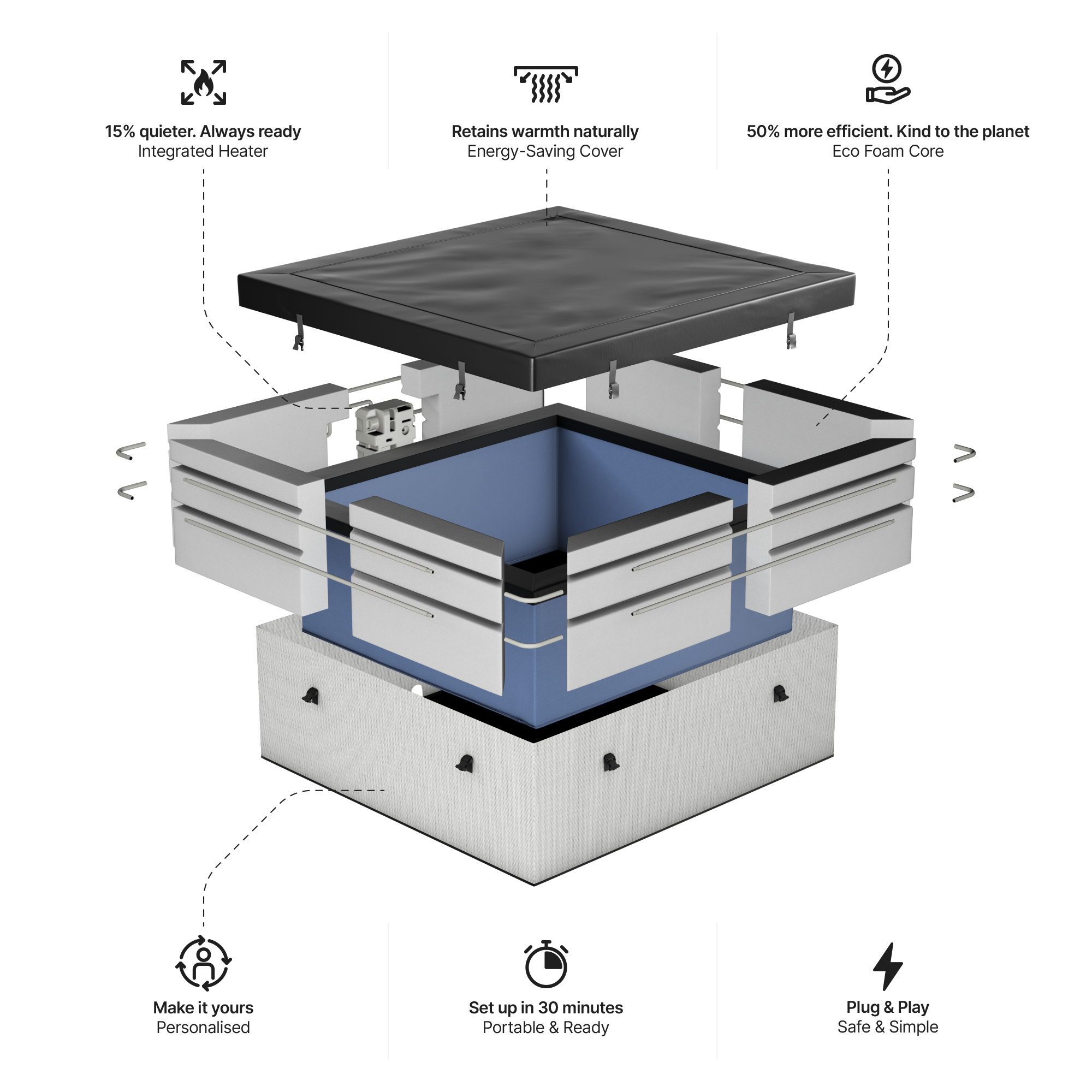 15% quieter. Always ready
Integrated Heater

Retains warmth naturally
Energy-Saving Cover

50% more efficient. Kind to the planet
Eco Foam Core

Make it yours
Personalised

Set up in 30 minutes
Portable & Ready

Plug & Play
Safe & Simple