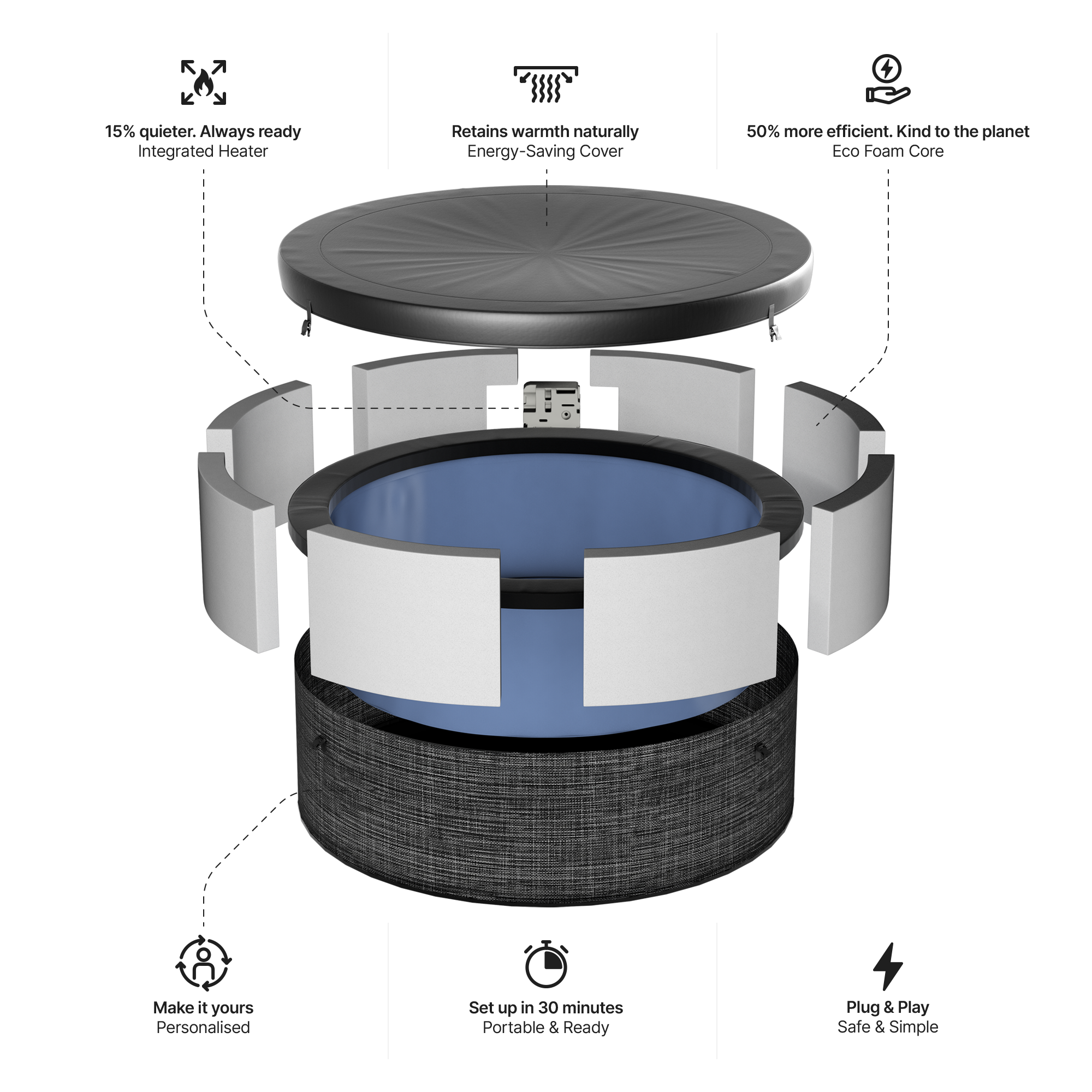 15% quieter. Always ready
Integrated Heater

Retains warmth naturally
Energy-Saving Cover

50% more efficient. Kind to the planet
Eco Foam Core

Make it yours
Personalised

Set up in 30 minutes
Portable & Ready

Plug & Play
Safe & Simple