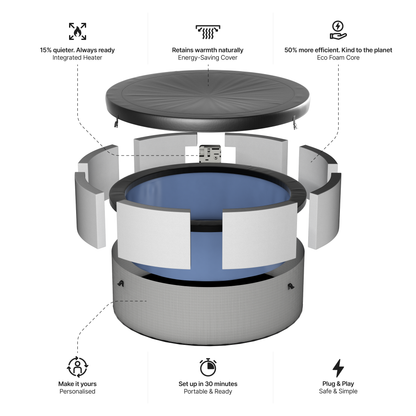 15% quieter. Always ready
Integrated Heater

Retains warmth naturally
Energy-Saving Cover

50% more efficient. Kind to the planet
Eco Foam Core

Make it yours
Personalised

Set up in 30 minutes
Portable & Ready

Plug & Play
Safe & Simple