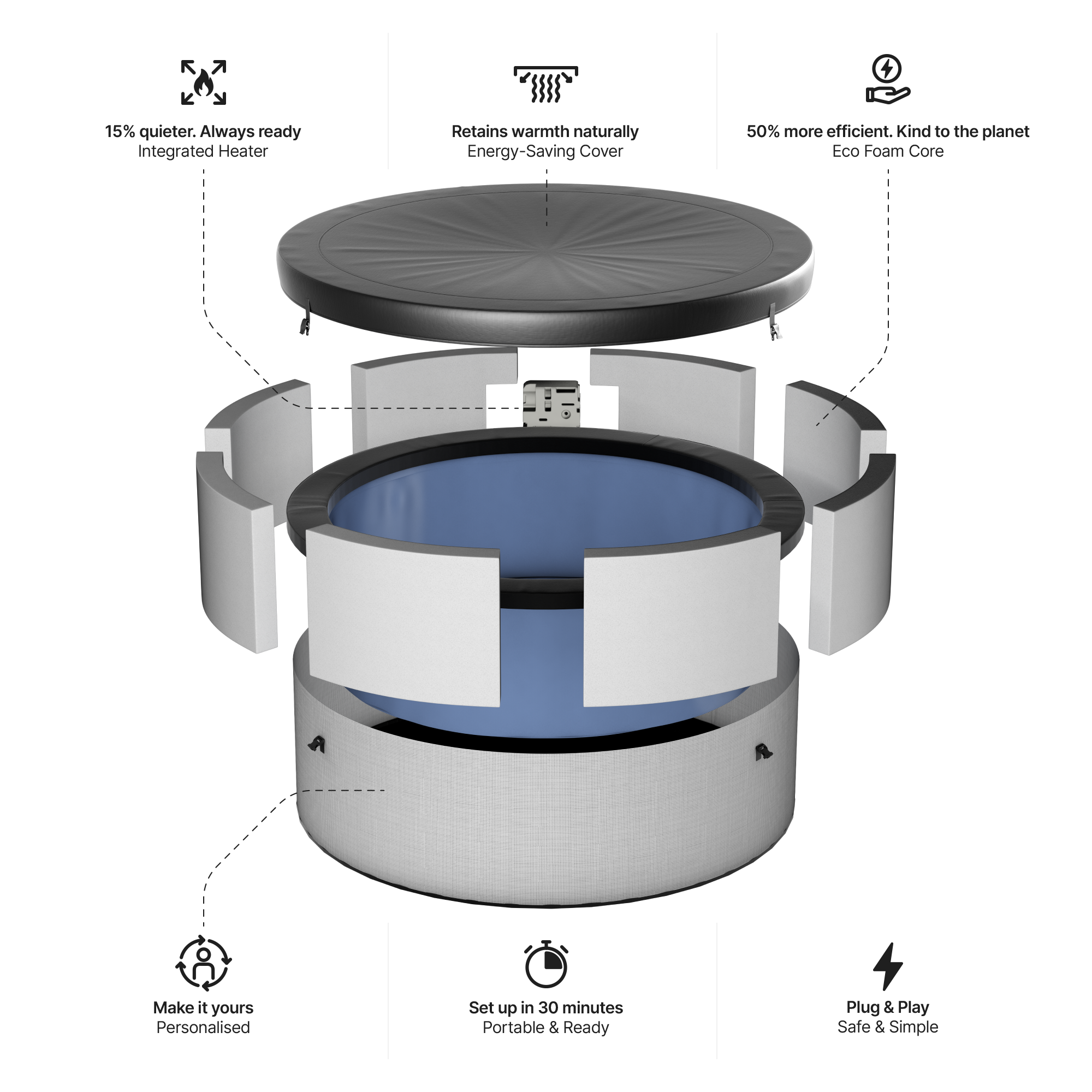 15% quieter. Always ready
Integrated Heater

Retains warmth naturally
Energy-Saving Cover

50% more efficient. Kind to the planet
Eco Foam Core

Make it yours
Personalised

Set up in 30 minutes
Portable & Ready

Plug & Play
Safe & Simple