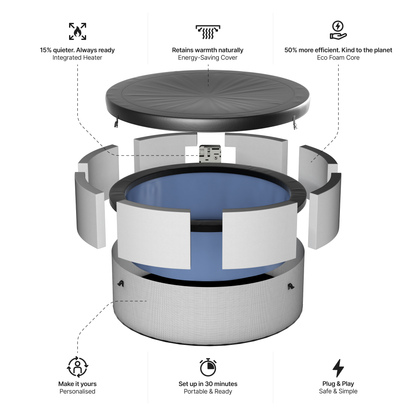 15% quieter. Always ready
Integrated Heater

Retains warmth naturally
Energy-Saving Cover

50% more efficient. Kind to the planet
Eco Foam Core

Make it yours
Personalised

Set up in 30 minutes
Portable & Ready

Plug & Play
Safe & Simple